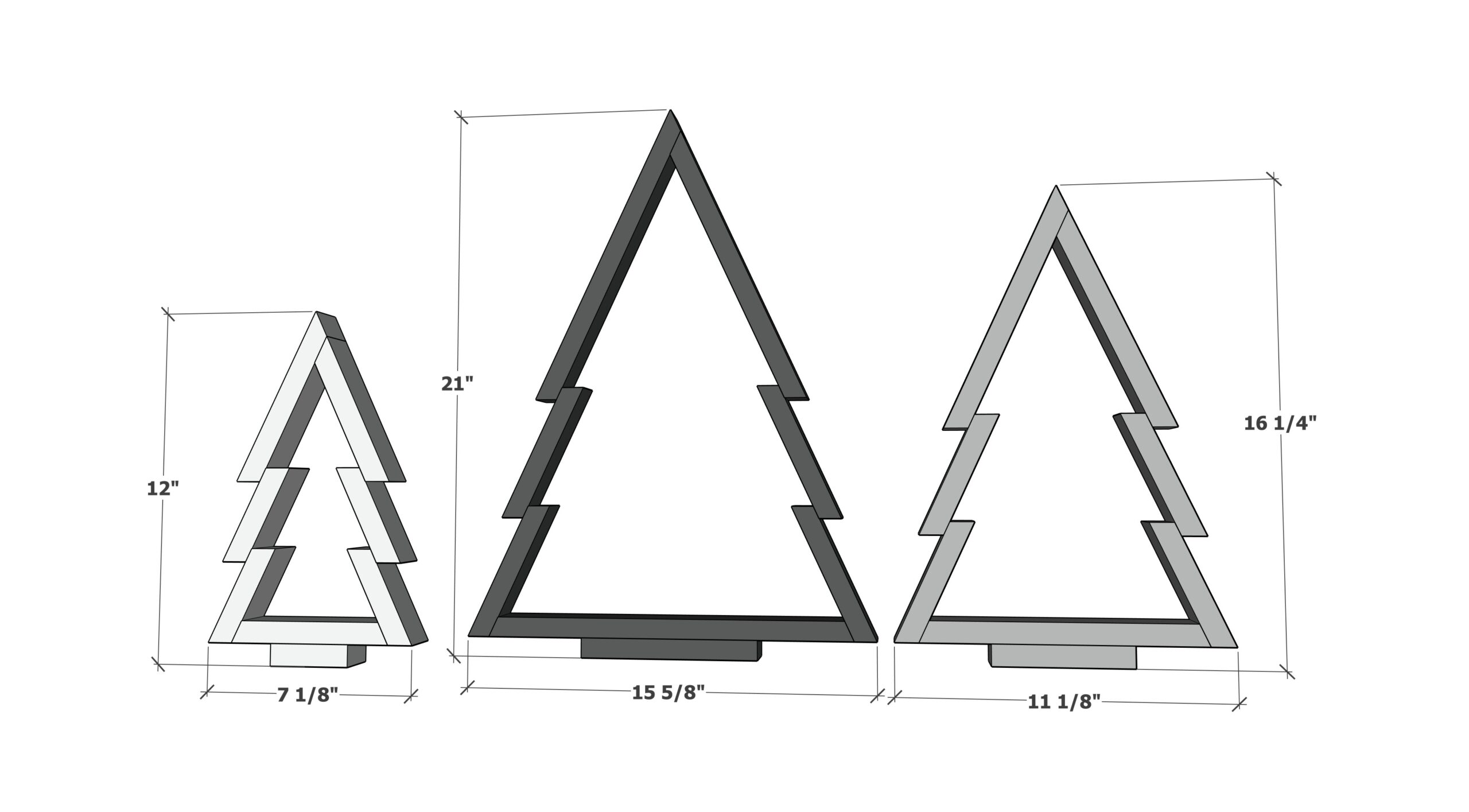 12"

7 1/8"

21"

15 5/8"

16 1/4"

11 1/8"